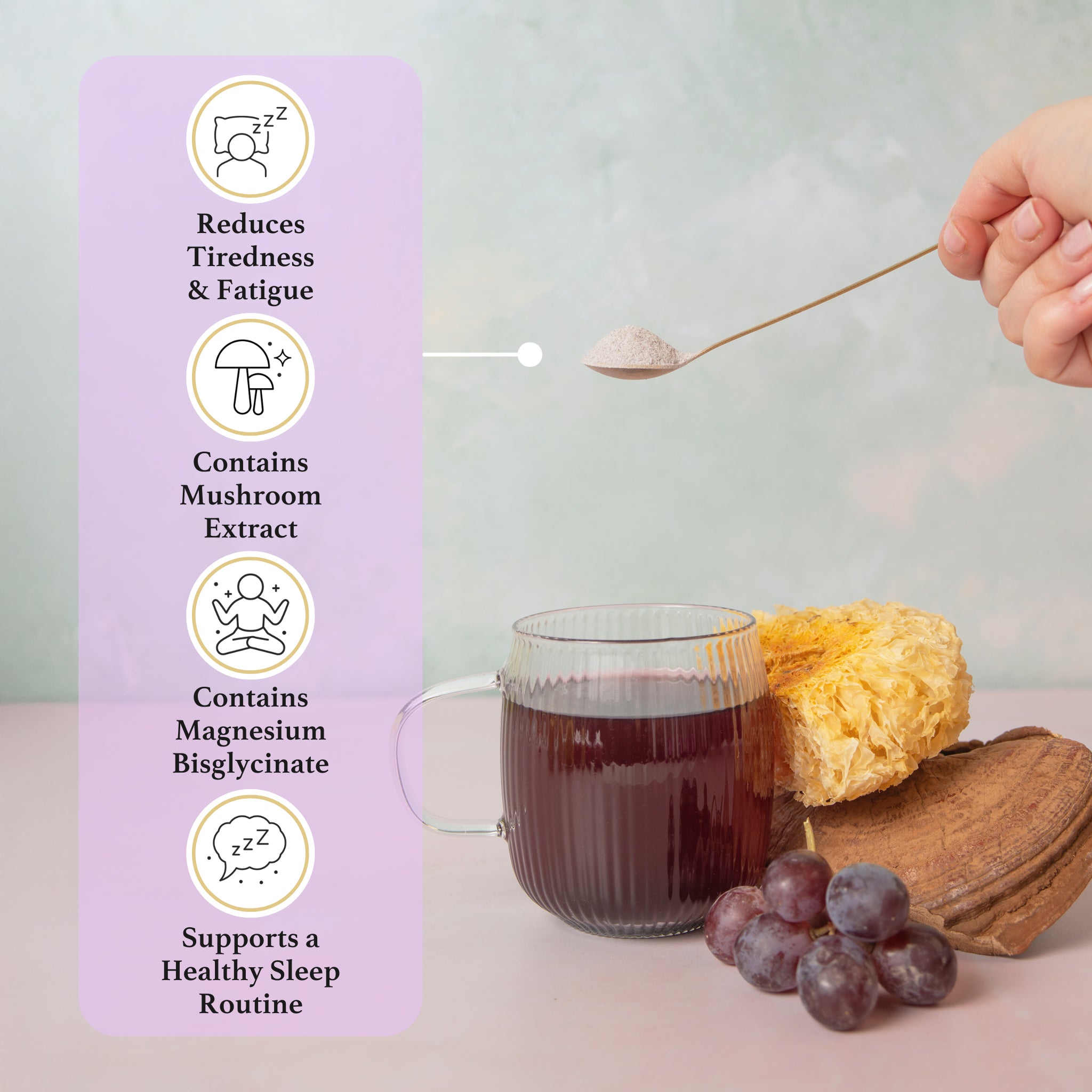 Reduces Tiredness & Fatigue

Contains Mushroom Extract

Contains Magnesium Bisglycinate

Supports a Healthy Sleep Routine